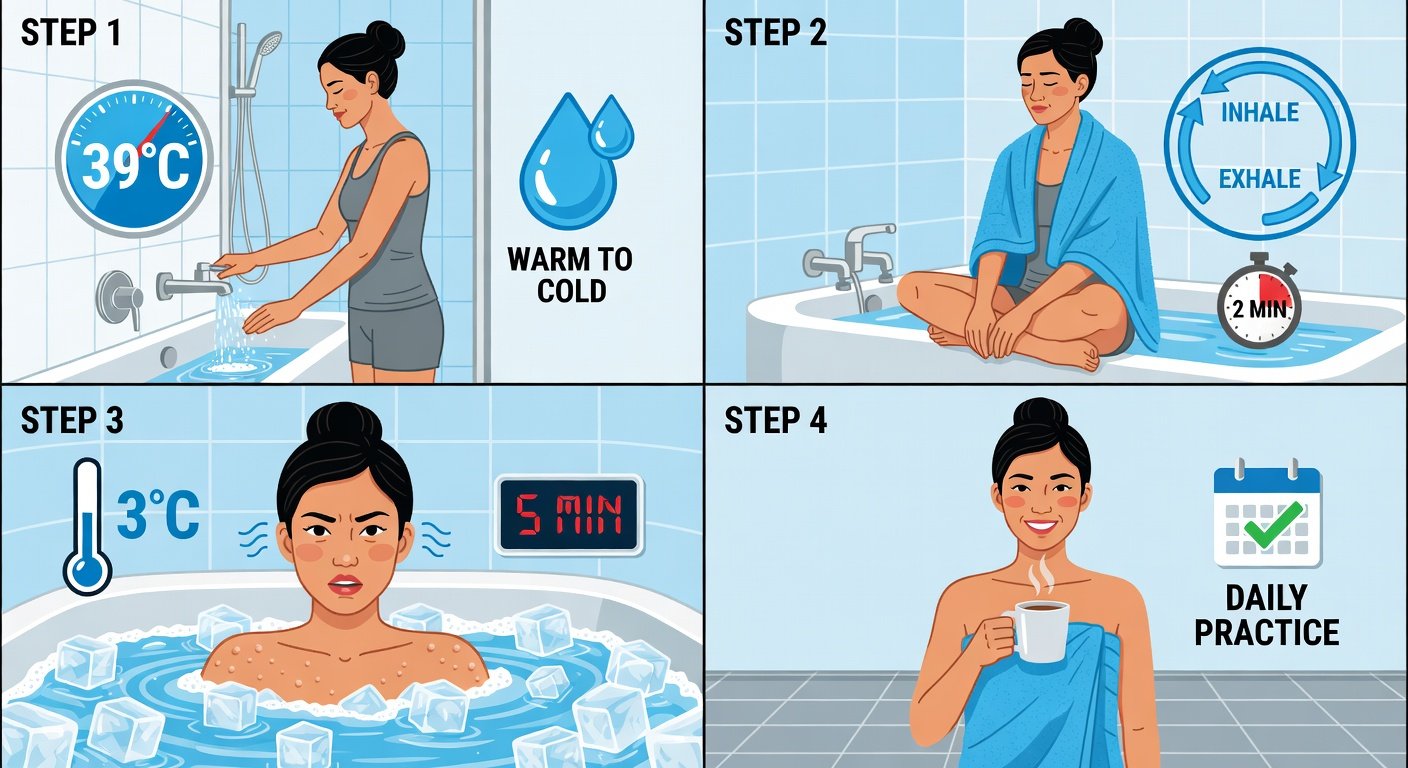 STEP 1

39°C

WARM TO COLD

STEP 2

INHALE

EXHALE

2 MIN

STEP 3

3°C

5 MIN

STEP 4

DAILY PRACTICE